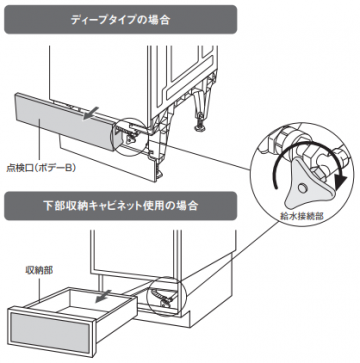 ディープタイプの場合

点検口（ボデーB）

給水接続部

下部収納キャビネット使用の場合

収納部