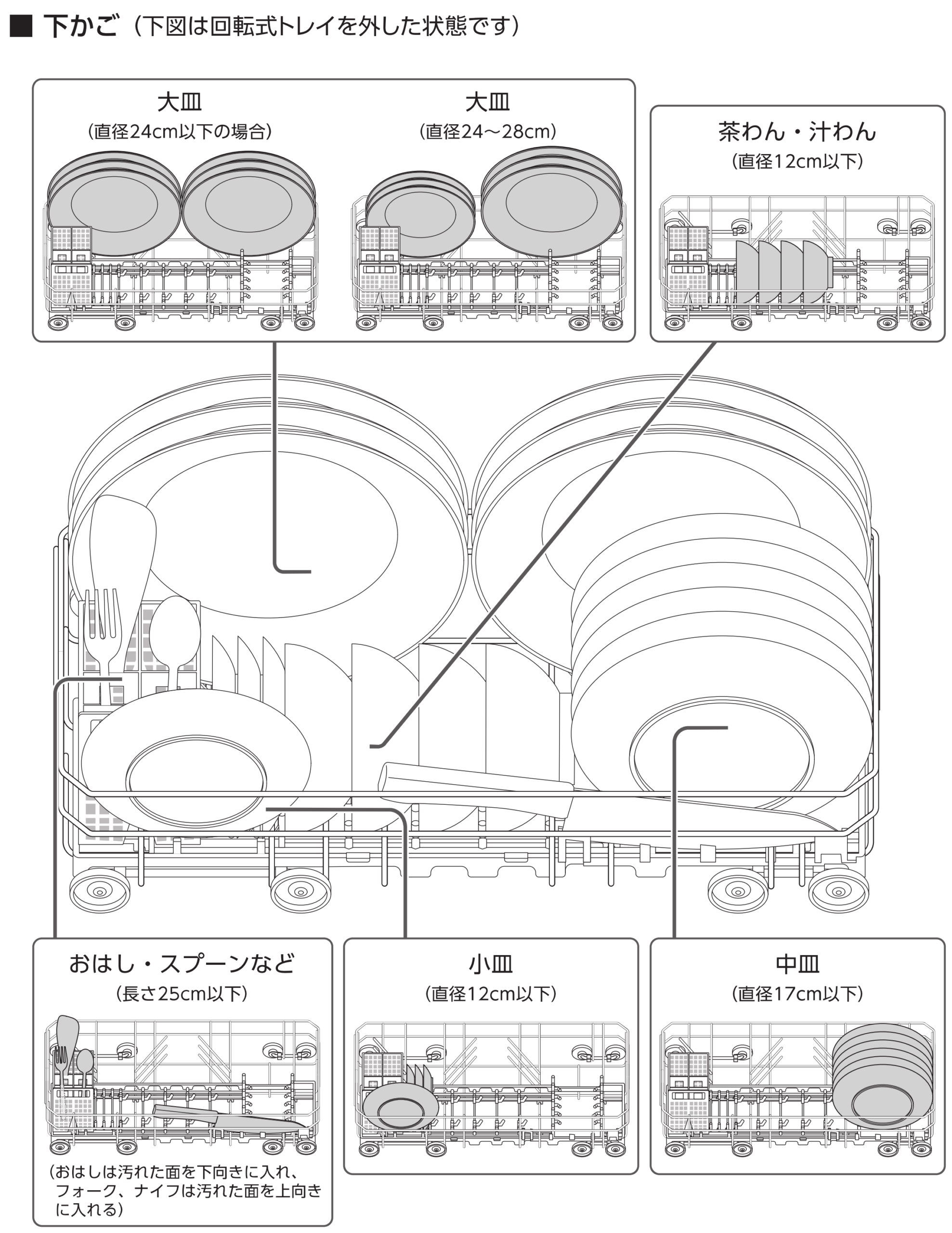 ■ 下かご（下図は回転式トレイを外した状態です）

大皿
（直径24cm以下の場合）

大皿
（直径24～28cm）

茶わん・汁わん
（直径12cm以下）

おはし・スプーンなど
（長さ25cm以下）

（おはしは汚れた面を下向きに入れ、フォーク、ナイフは汚れた面を上向きに入れる）

小皿
（直径12cm以下）

中皿
（直径17cm以下）