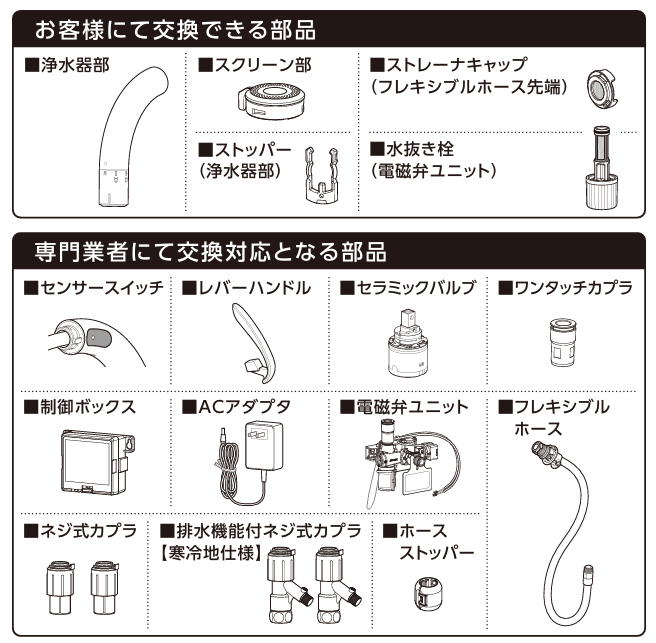 お客様にて交換できる部品

■浄水器部

■スクリーン部

■ストッパー
（浄水器部）

■ストレーナキャップ
（フレキシブルホース先端）

■水抜き栓
（電磁弁ユニット）

専門業者にて交換対応となる部品

■センサースイッチ

■レバーハンドル

■セラミックバルブ

■ワンタッチカプラ

■制御ボックス

■ACアダプタ

■電磁弁ユニット

■フレキシブルホース

■ネジ式カプラ

■排水機能付ネジ式カプラ
【寒冷地仕様】

■ホースストッパー