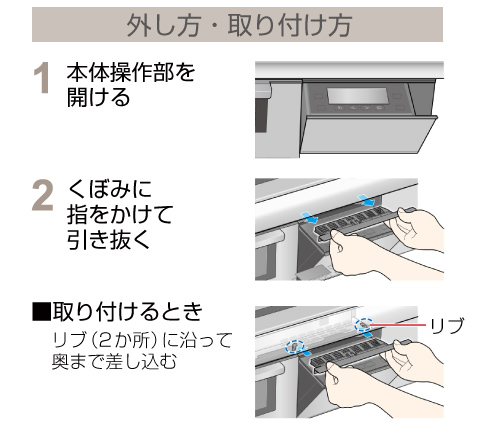 外し方・取り付け方

1 本体操作部を開ける

2 くぼみに指をかけて引き抜く

■取り付けるとき
リブ(2か所)に沿って奥まで差し込む

リブ